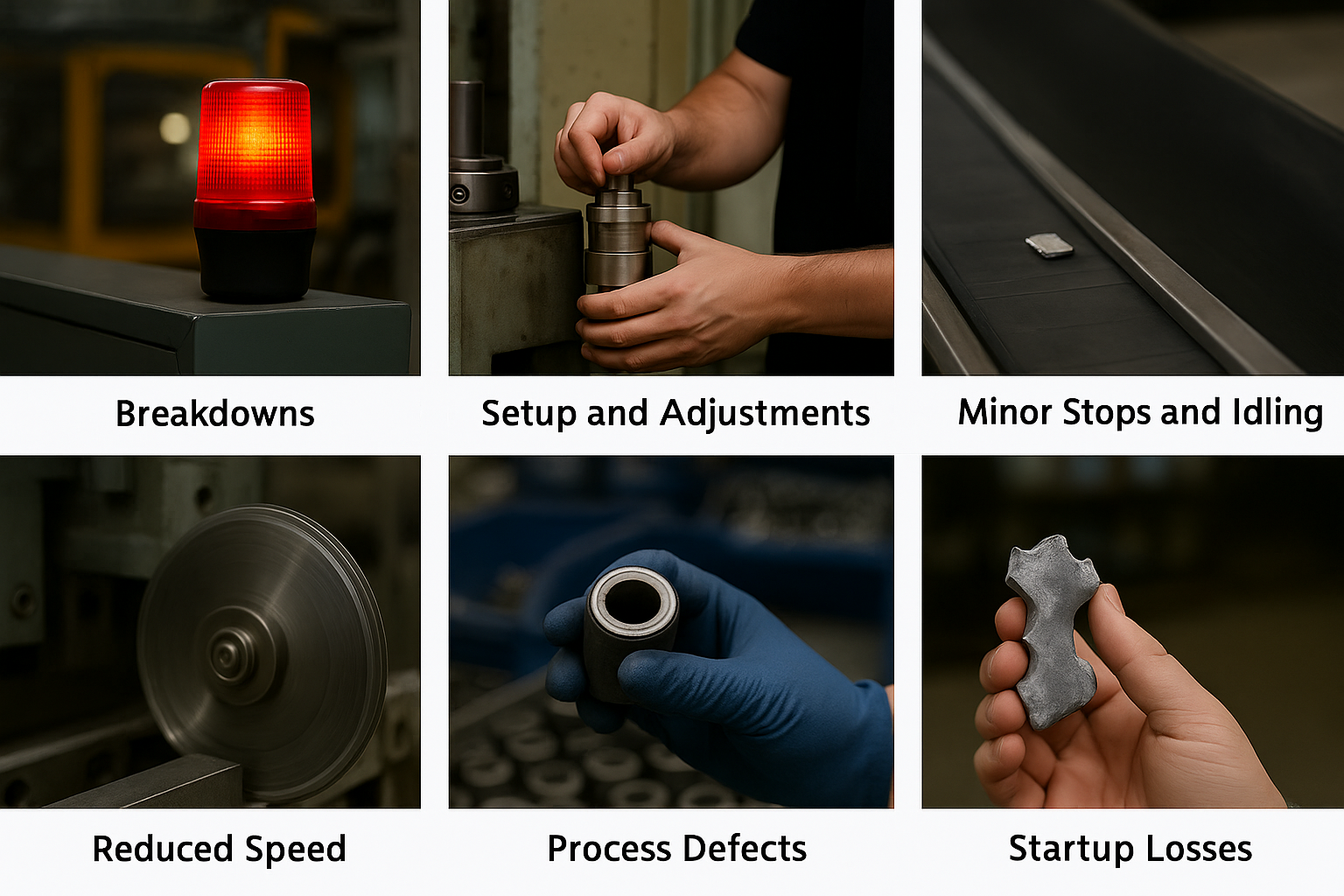 Breakdowns

Setup and Adjustments

Minor Stops and Idling

Reduced Speed

Process Defects

Startup Losses