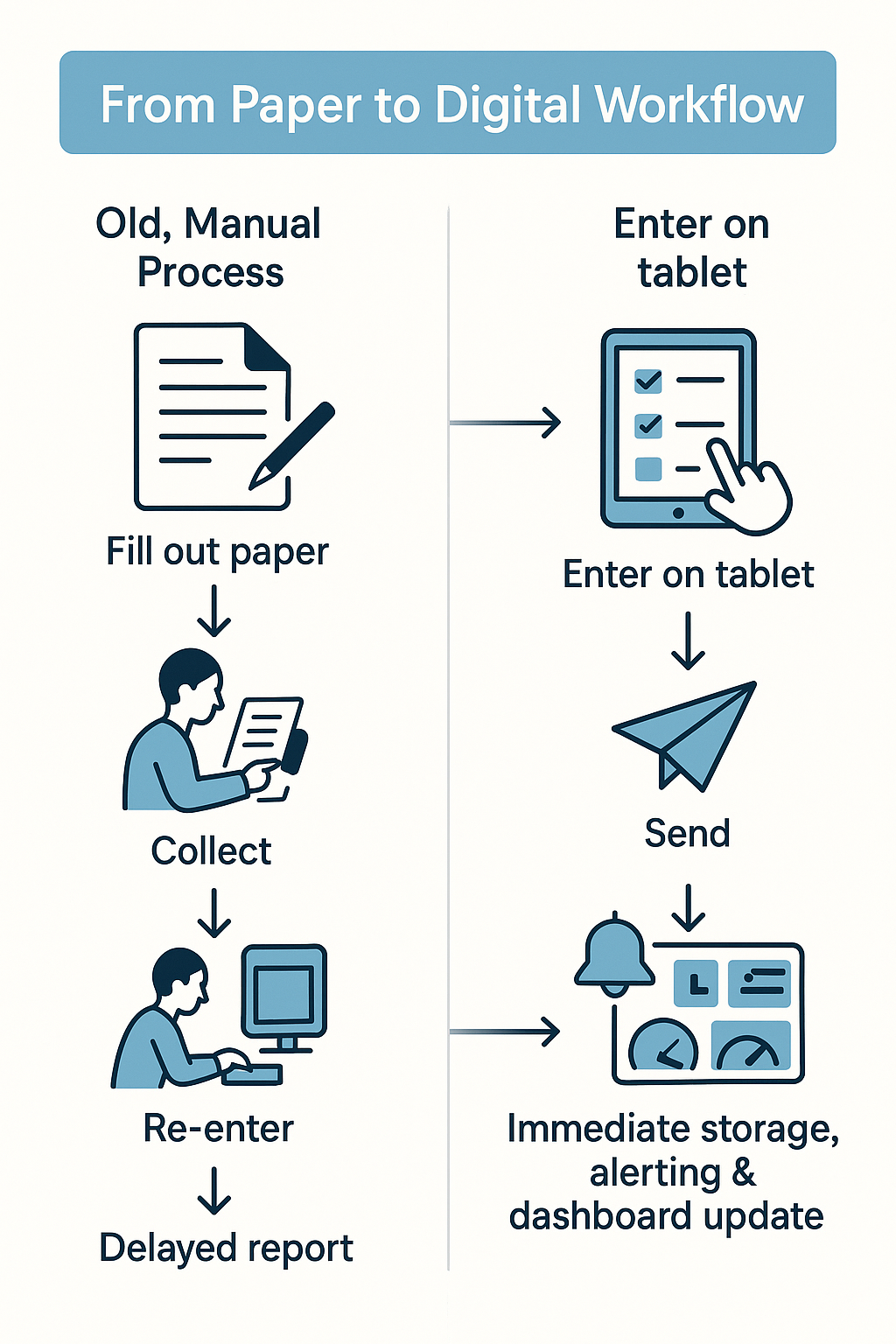 From Paper to Digital Workflow

Old, Manual Process

Fill out paper

Collect

Re-enter

Delayed report

Enter on tablet

Enter on tablet

Send

Immediate storage, alerting & dashboard update